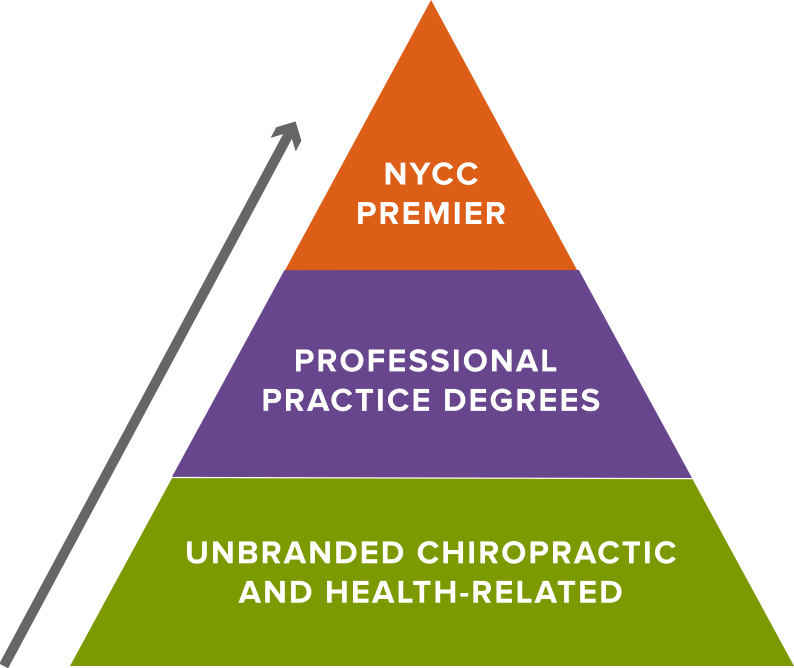 NYCC PREMIER

PROFESSIONAL PRACTICE DEGREES

UNBRANDED CHIROPRACTIC AND HEALTH-RELATED